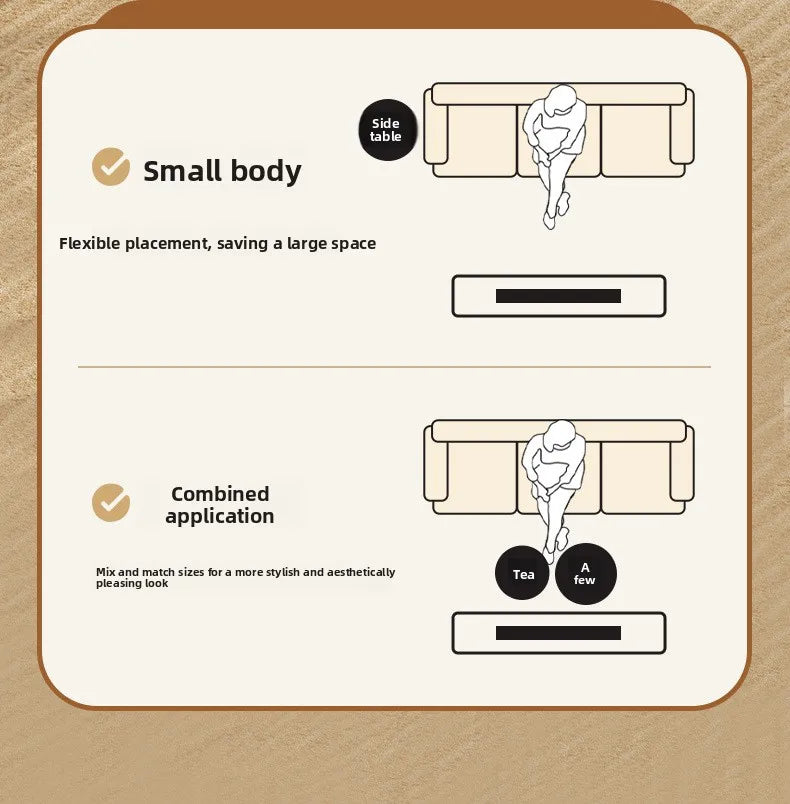 Side table

Small body

Flexible placement, saving a large space

Combined application

Mix and match sizes for a more stylish and aesthetically pleasing look

Tea

A few